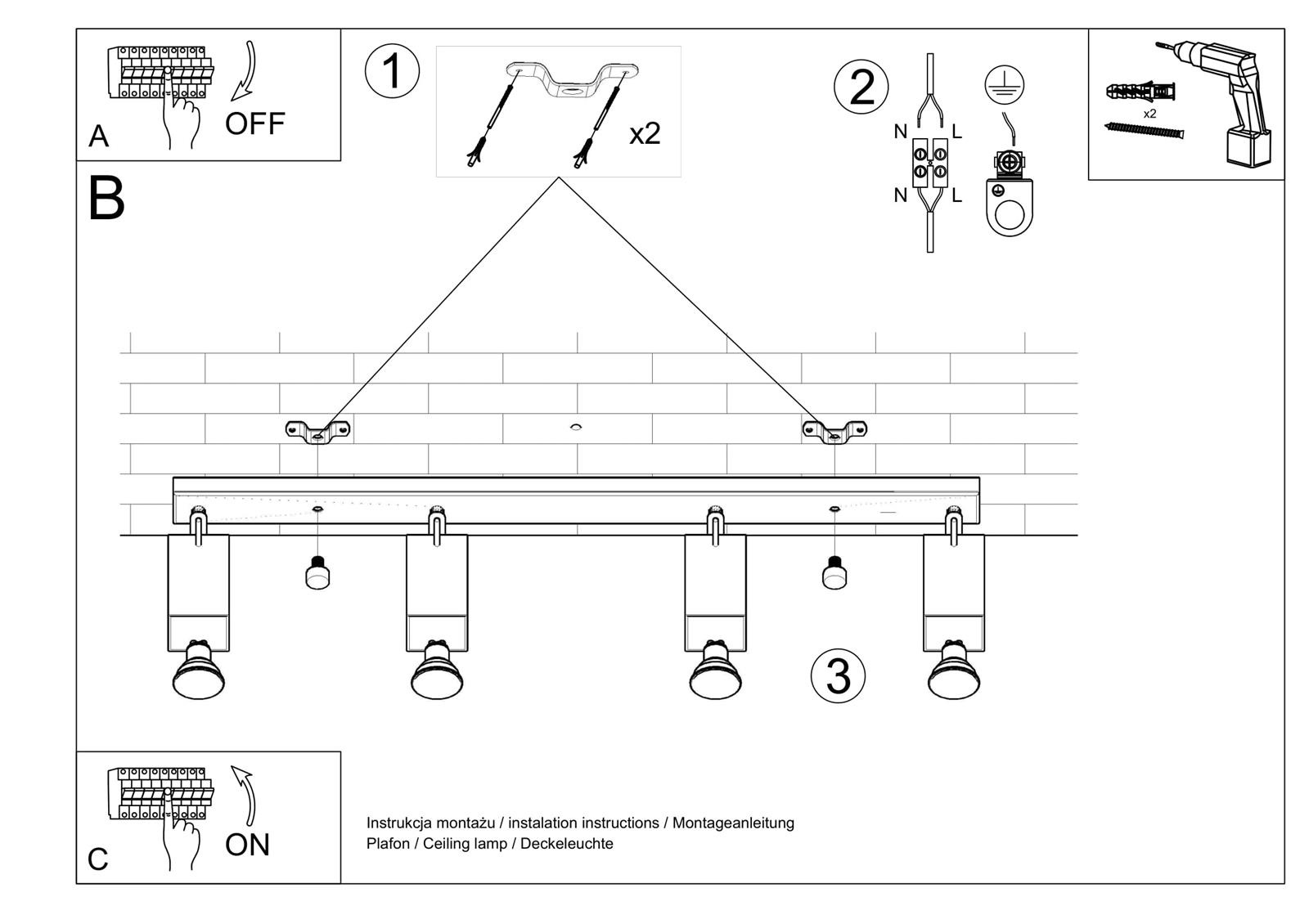 A
OFF

1
x2

2
N
L
N
L

x2

B

3

C
ON

Instrukcja montażu / instalation instructions / Montageanleitung
Plafon / Ceiling lamp / Deckeleuchte