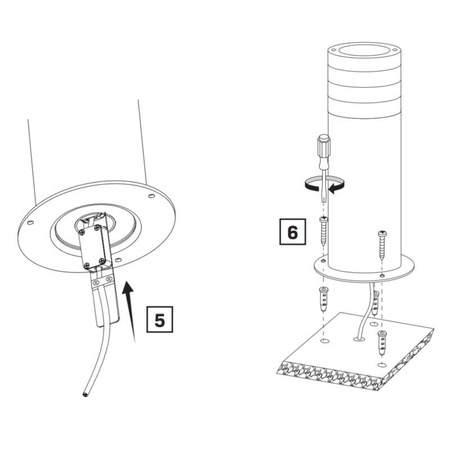 5

6