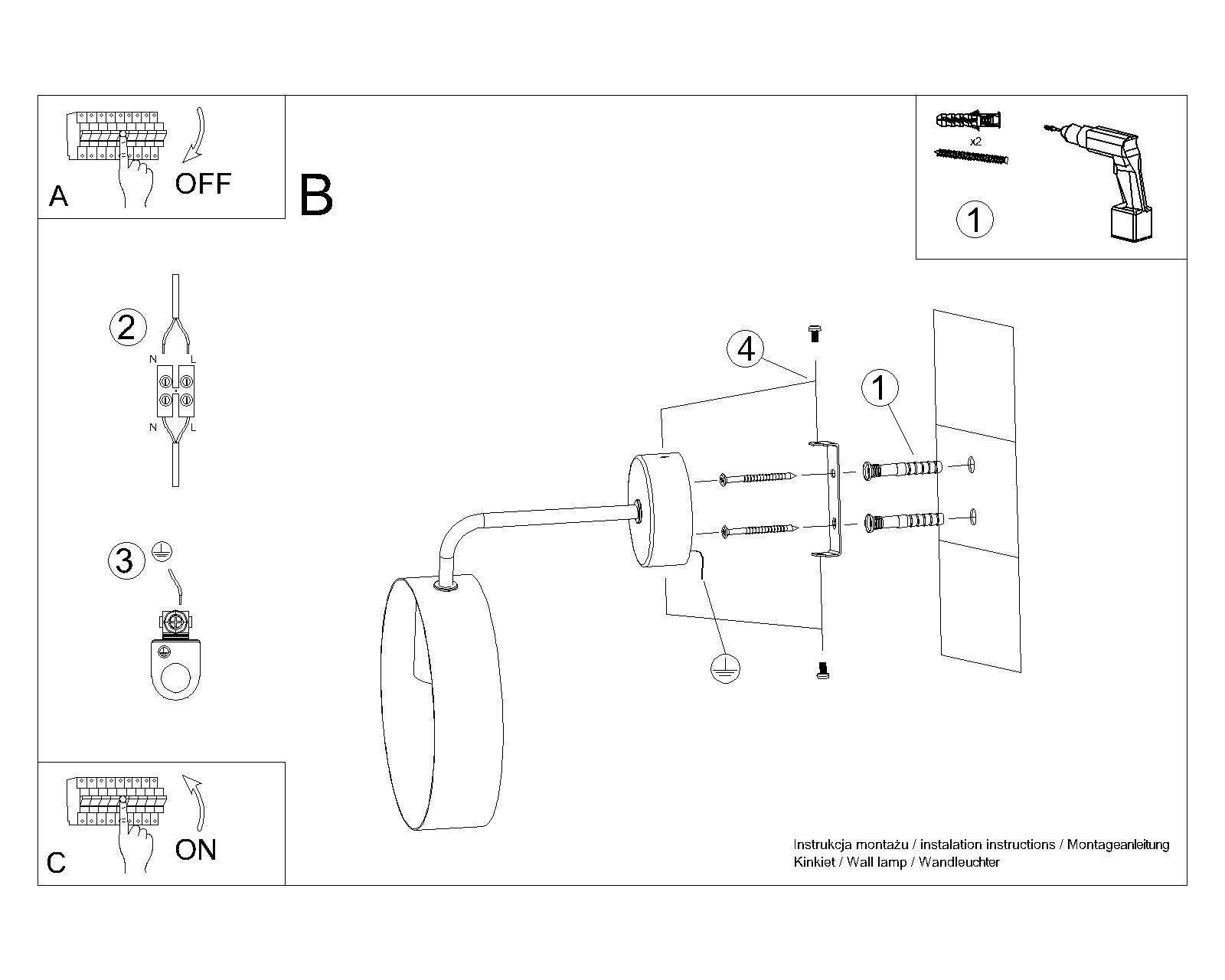 A
OFF

B

x2
1

2
N
L
N
L

3

4
1

C
ON

Instrukcja montażu / instalation instructions / Montageanleitung
Kinkiet / Wall lamp / Wandleuchter