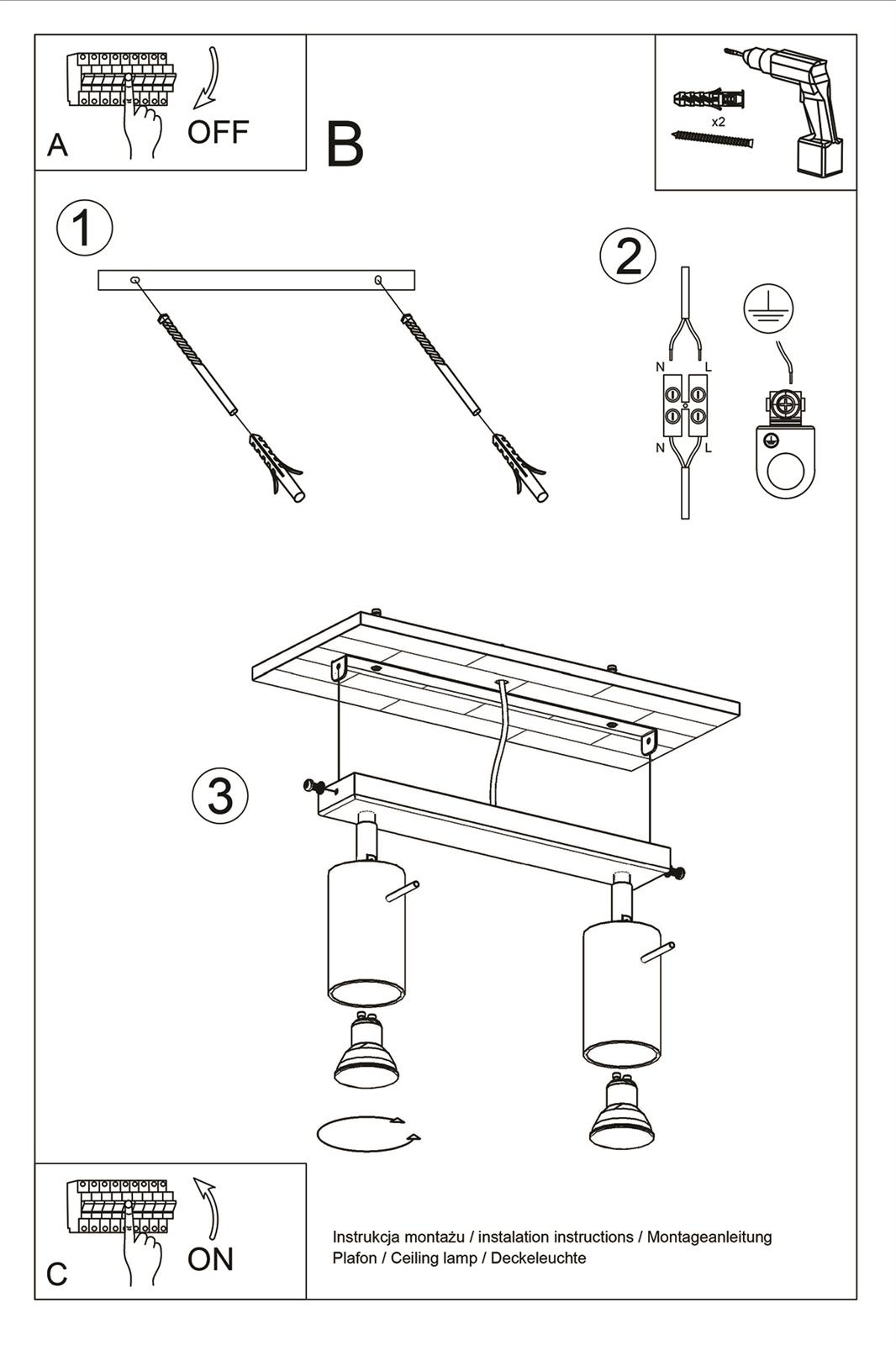 A
OFF

B

x2

1

2

N
L
N
L

3

C
ON

Instrukcja montażu / instalation instructions / Montageanleitung
Plafon / Ceiling lamp / Deckeleuchte