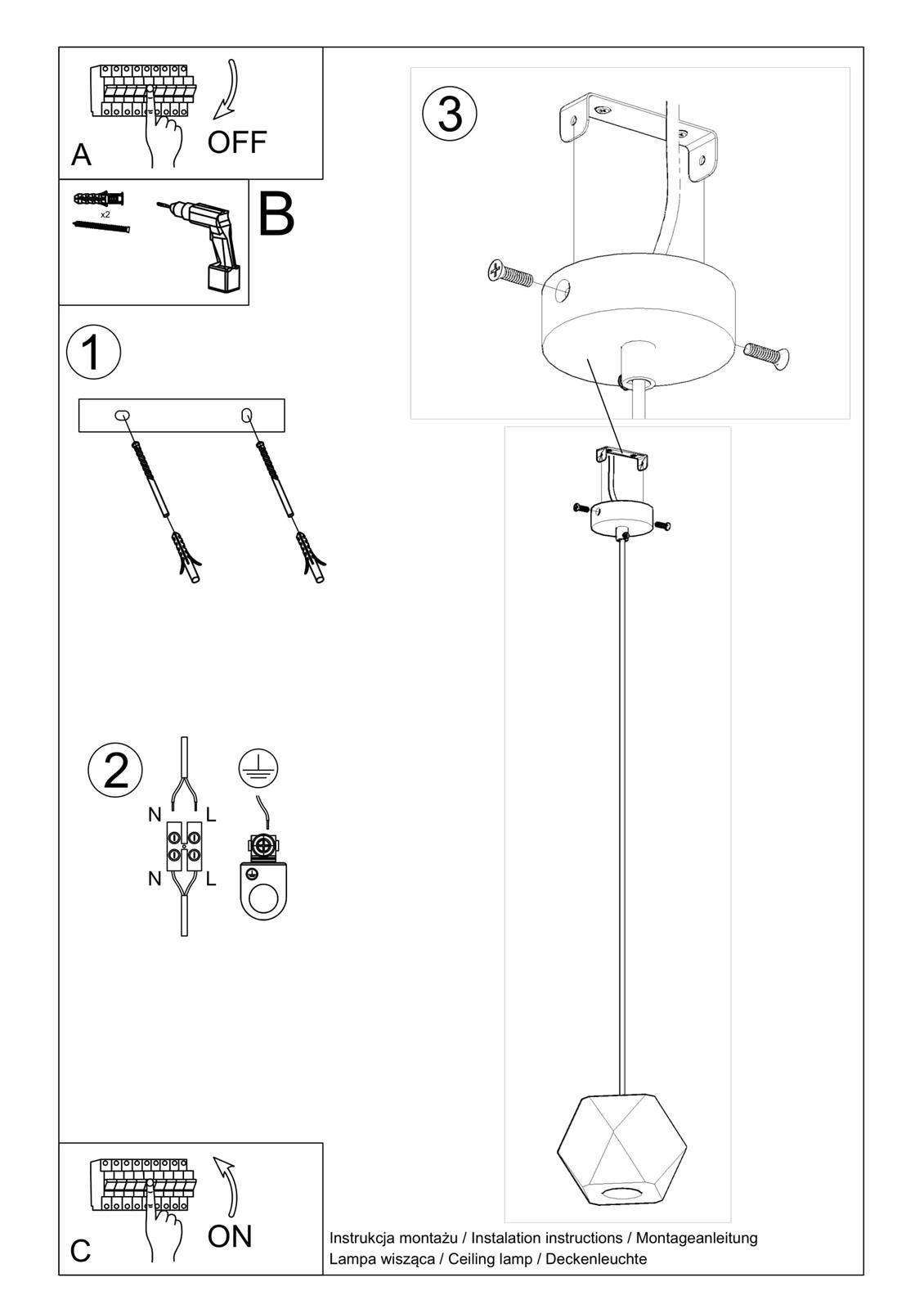 A
OFF

x2
B

1

2
N
L
N
L

3

C
ON

Instrukcja montażu / Instalation instructions / Montageanleitung
Lampa wisząca / Ceiling lamp / Deckenleuchte