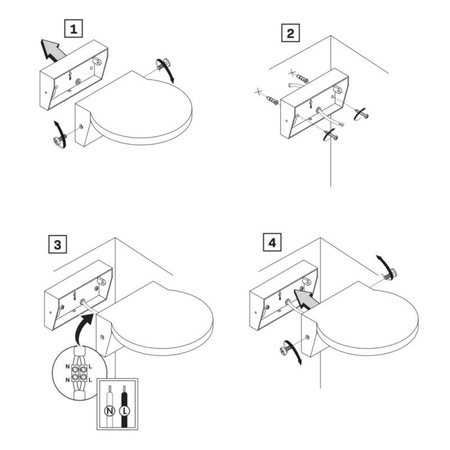 1

2

3

N L
N L

N L

4