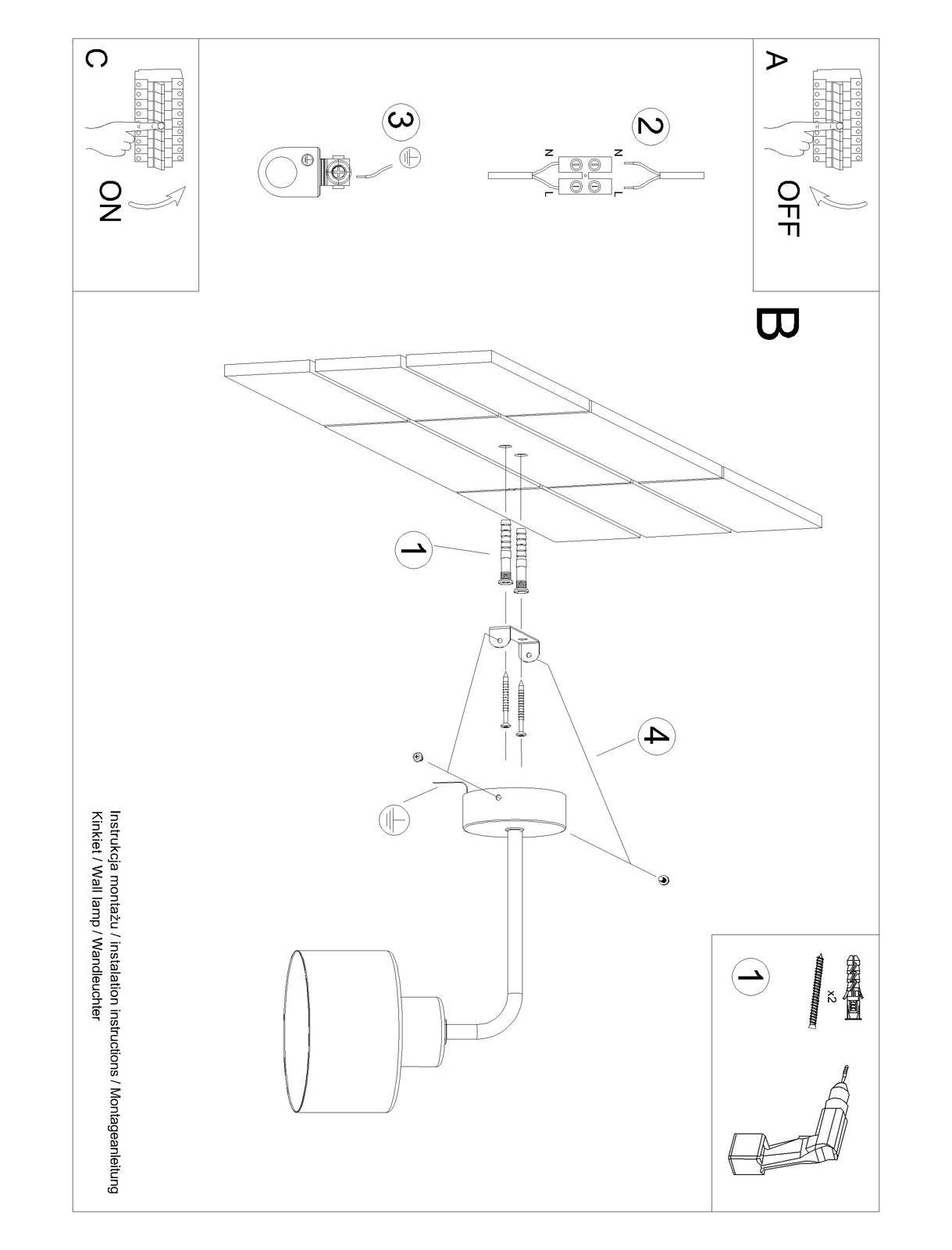 A

OFF

2

N N
L L

3

C

ON

B

1

4

1

x2

Instrukcja montażu / instalation instructions / Montageanleitung
Kinkiet / Wall lamp / Wandleuchter