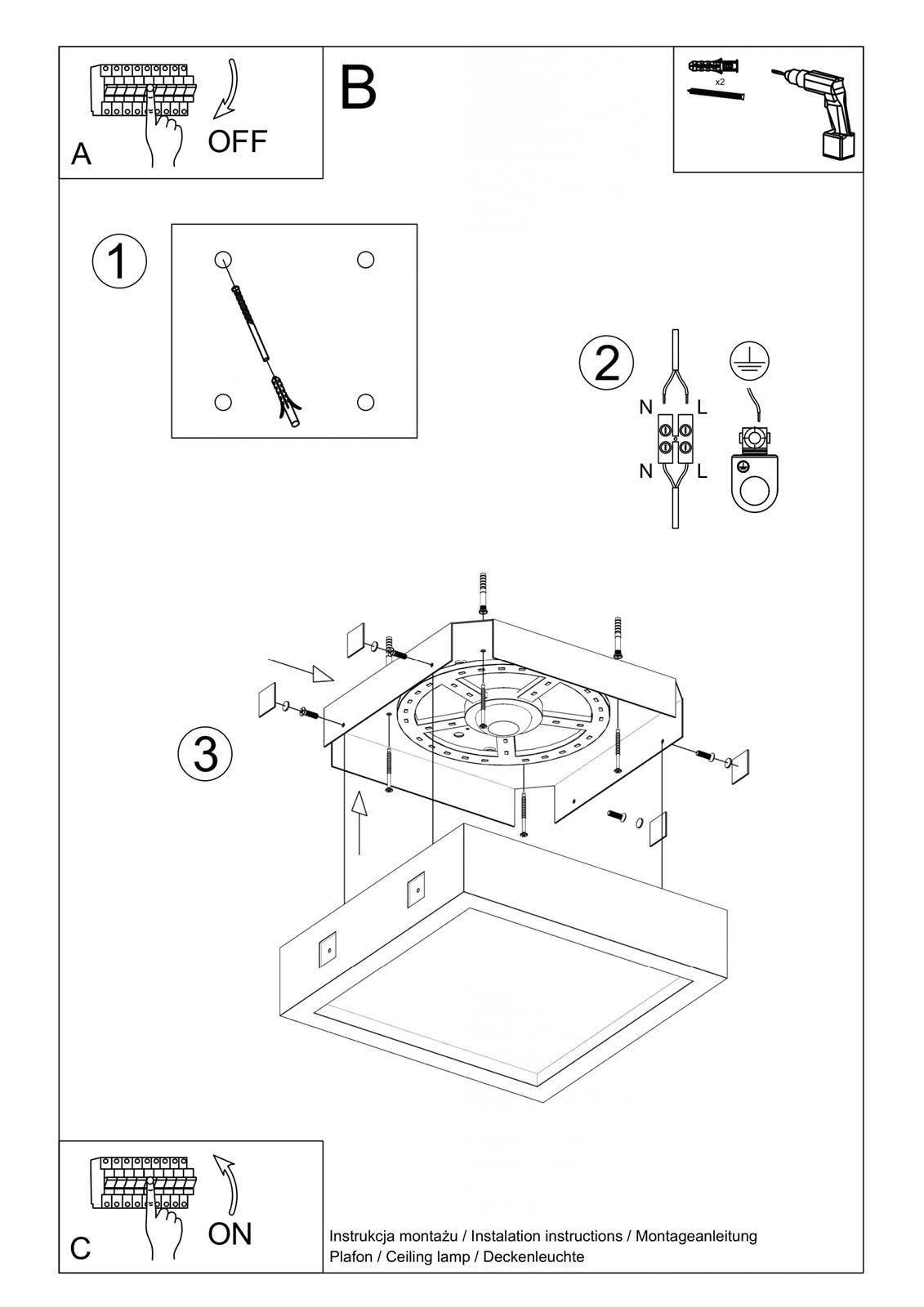 A
OFF

B

x2

1

2

N
L
N
L

3

C
ON

Instrukcja montażu / Instalation instructions / Montageanleitung
Plafon / Ceiling lamp / Deckenleuchte