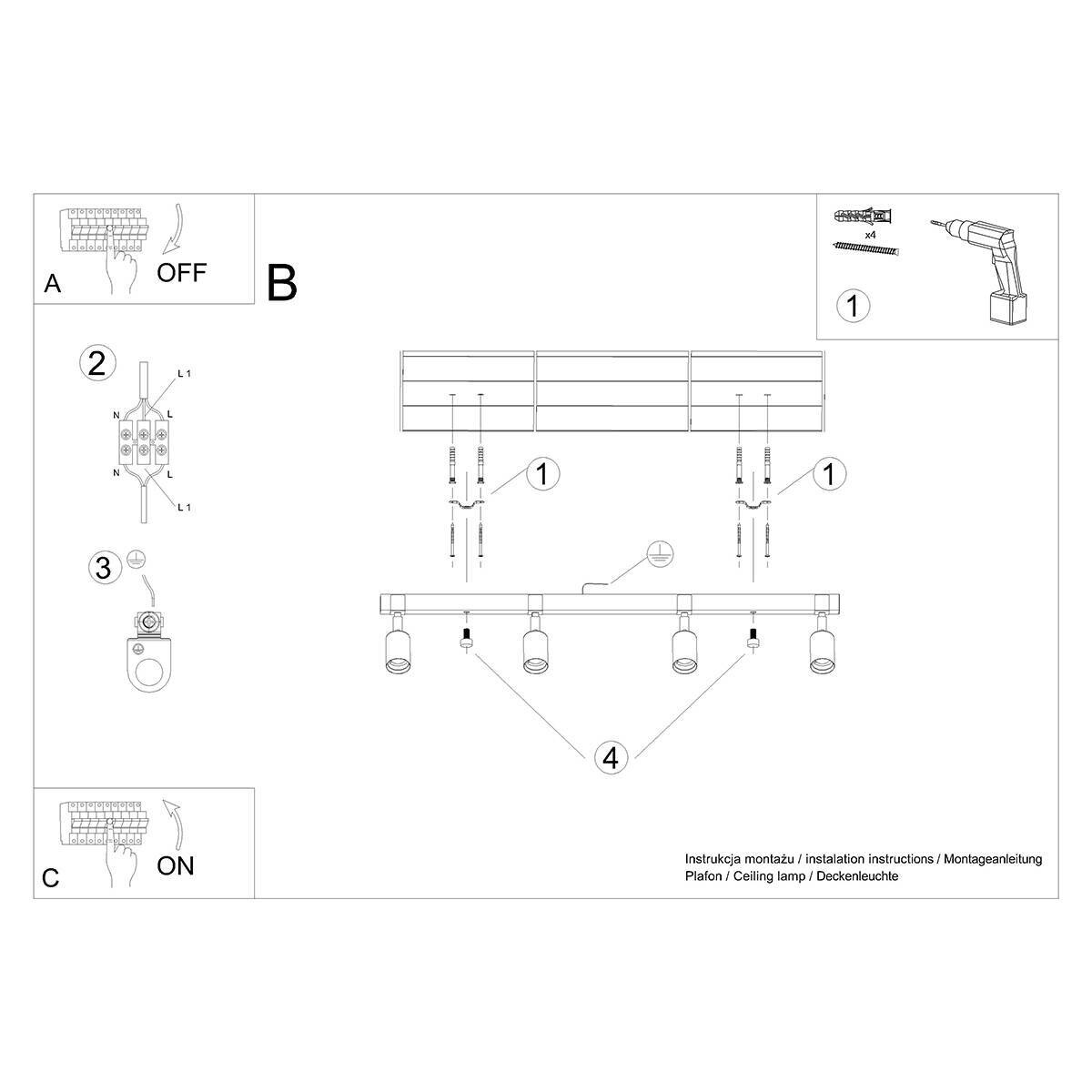 A
OFF

B

x4

1

2
L 1
N
L
N
L
L 1

3

1

1

4

C
ON

Instrukcja montażu / instalation instructions / Montageanleitung
Plafon / Ceiling lamp / Deckenleuchte