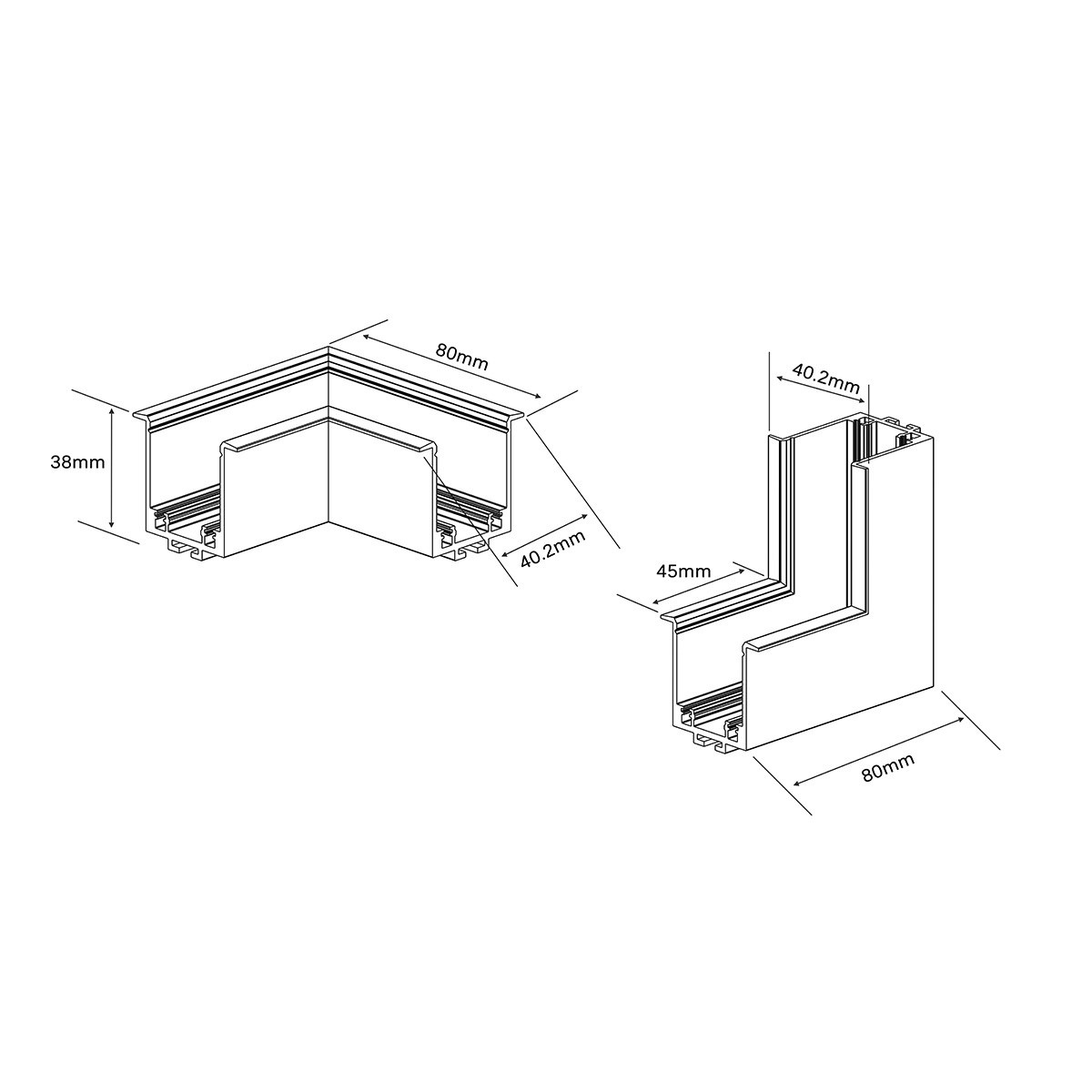 80mm
38mm
40.2mm

40.2mm
45mm
80mm