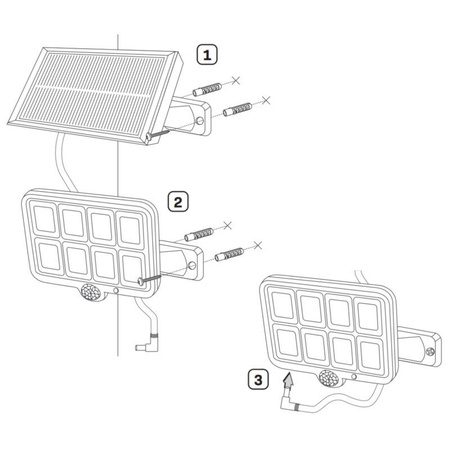 1

2

3