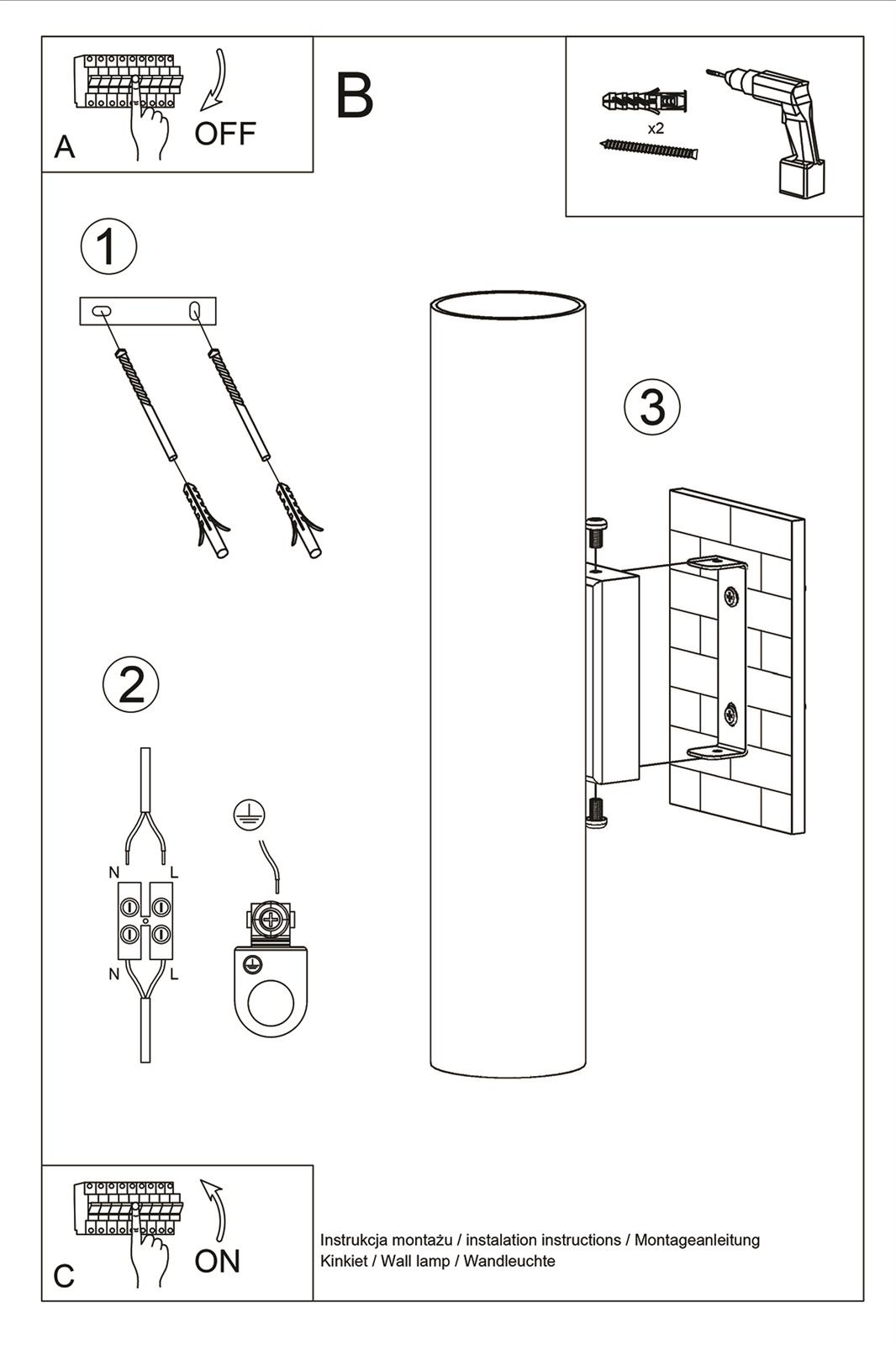 A
OFF

B

x2

1

3

2

N L

N L

C
ON

Instrukcja montażu / instalation instructions / Montageanleitung
Kinkiet / Wall lamp / Wandleuchte