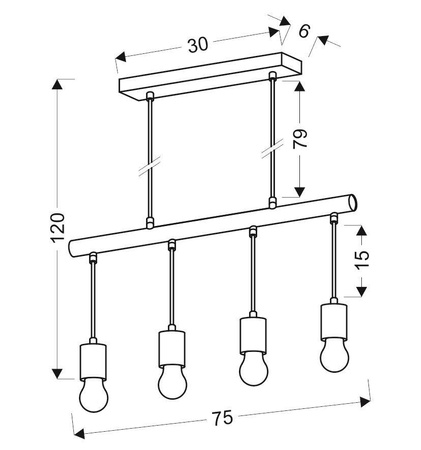 30
6
79
120
15
75