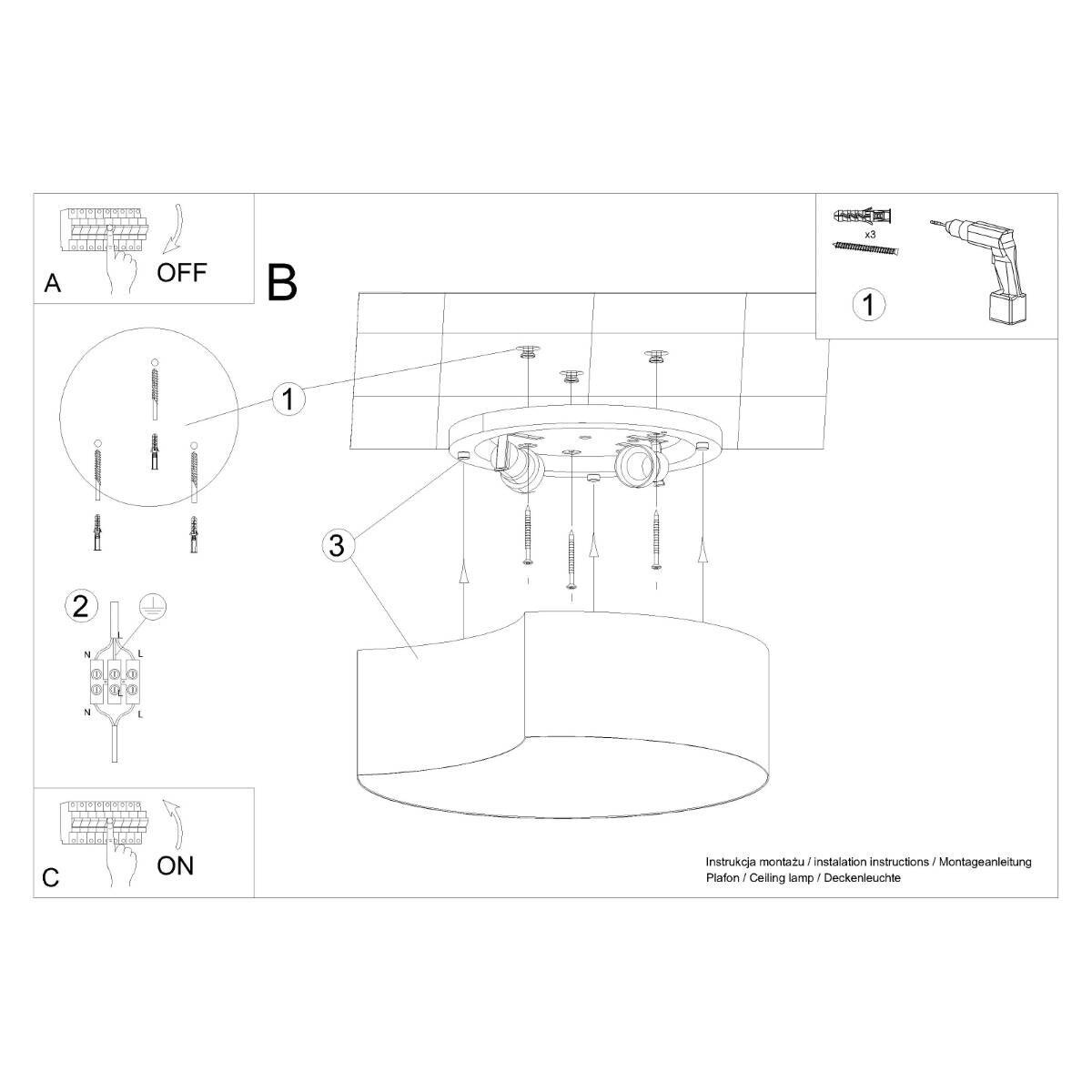 A
OFF

B

x3

1

1

3

2

N
L
L
N
L

C
ON

Instrukcja montażu / instalation instructions / Montageanleitung
Plafon / Ceiling lamp / Deckenleuchte