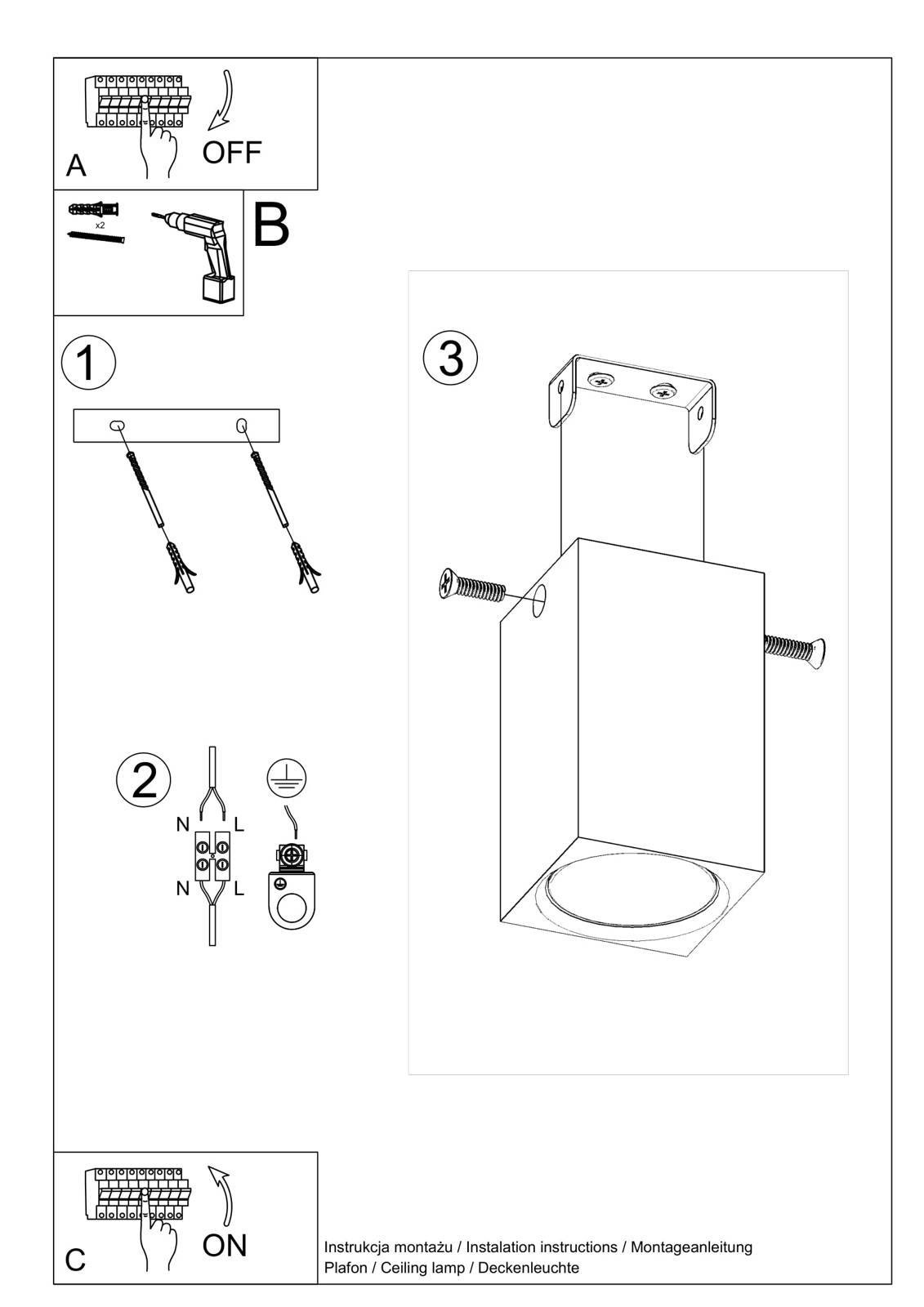 A
OFF

x2
B

1

2
N
L
N
L

3

C
ON

Instrukcja montażu / Instalation instructions / Montageanleitung
Plafon / Ceiling lamp / Deckenleuchte