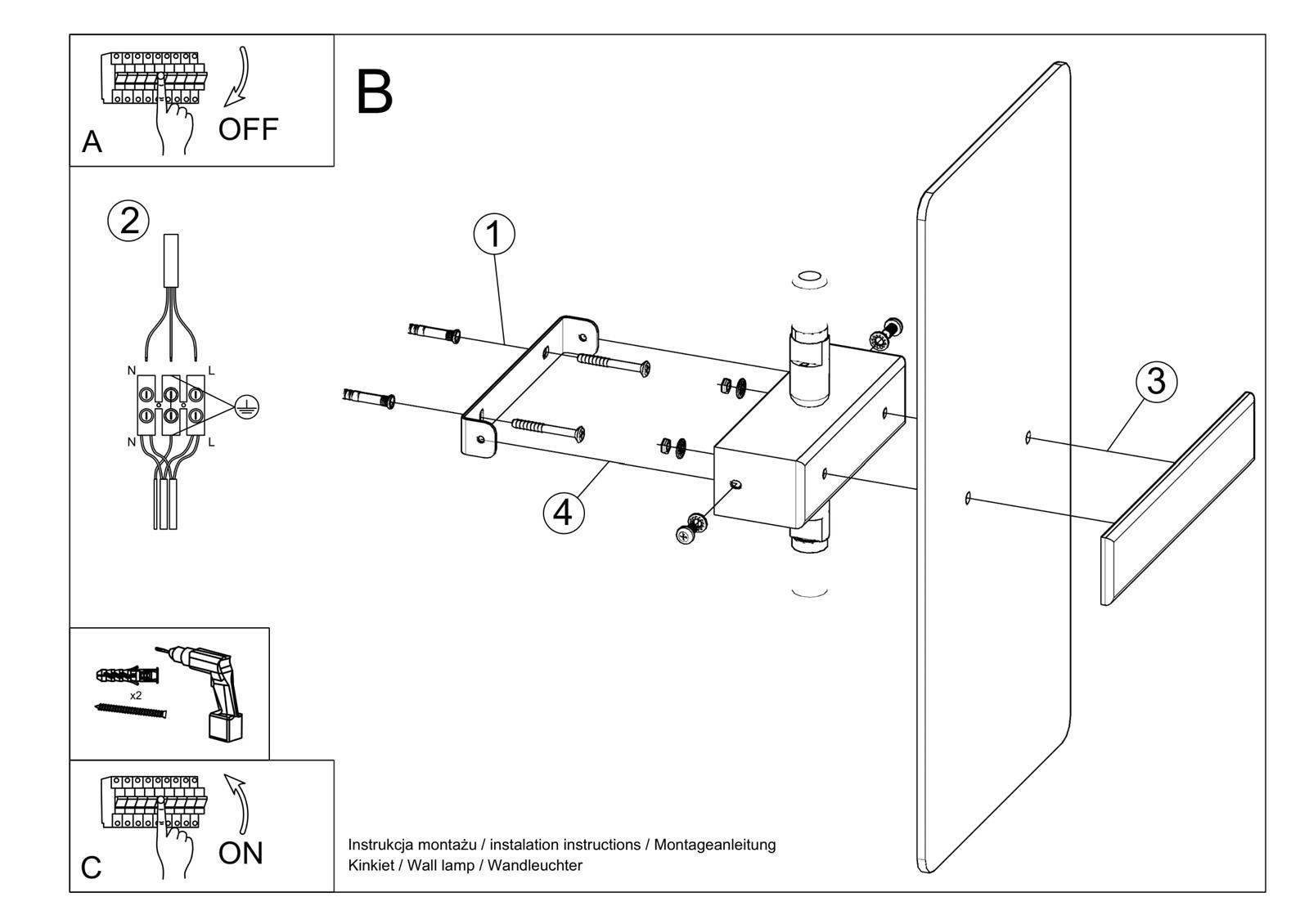 A
OFF

B

2

N
L
N
L

1

3

4

x2

C
ON

Instrukcja montażu / instalation instructions / Montageanleitung
Kinkiet / Wall lamp / Wandleuchter