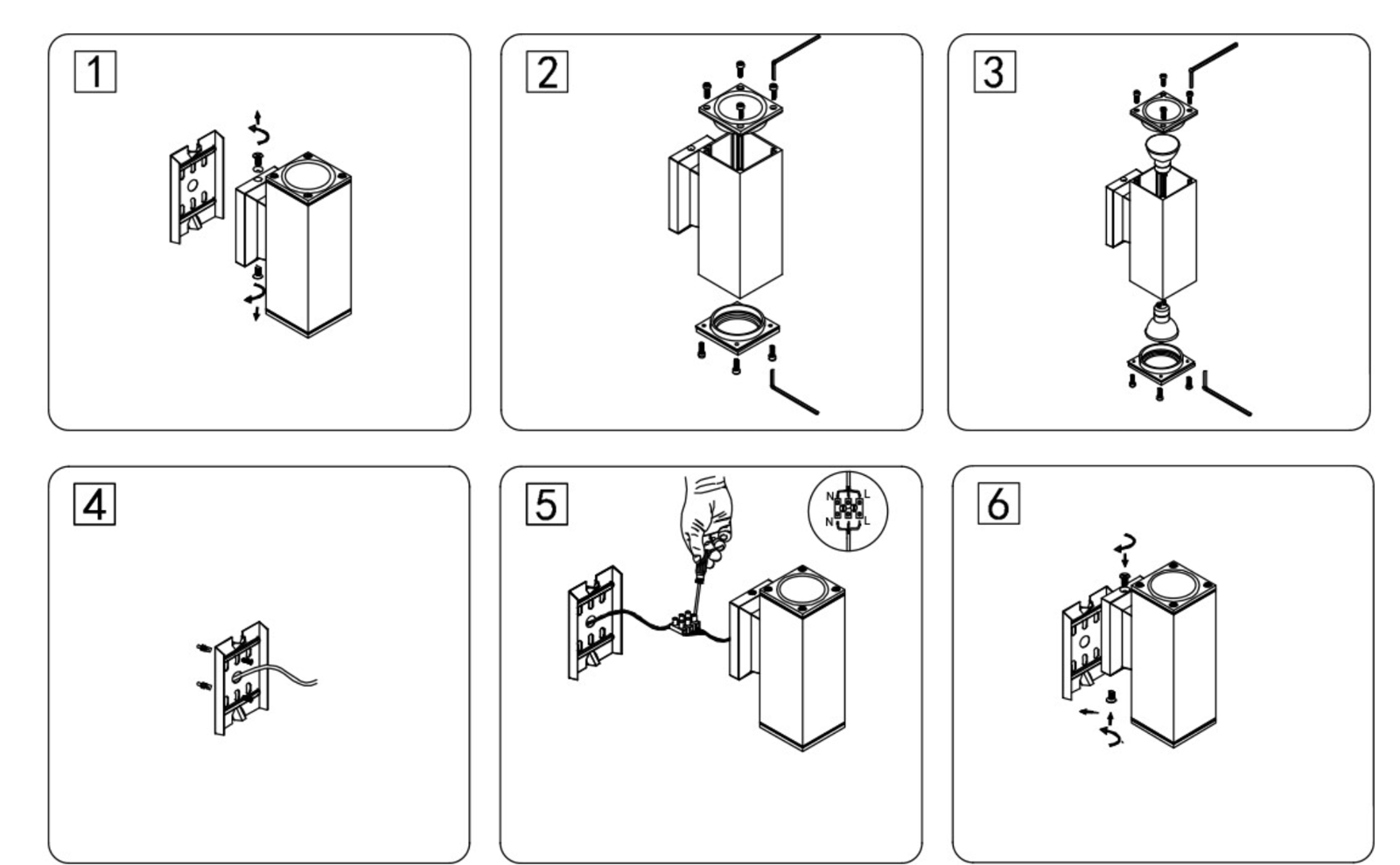 1

2

3

4

5

N L
N L

6