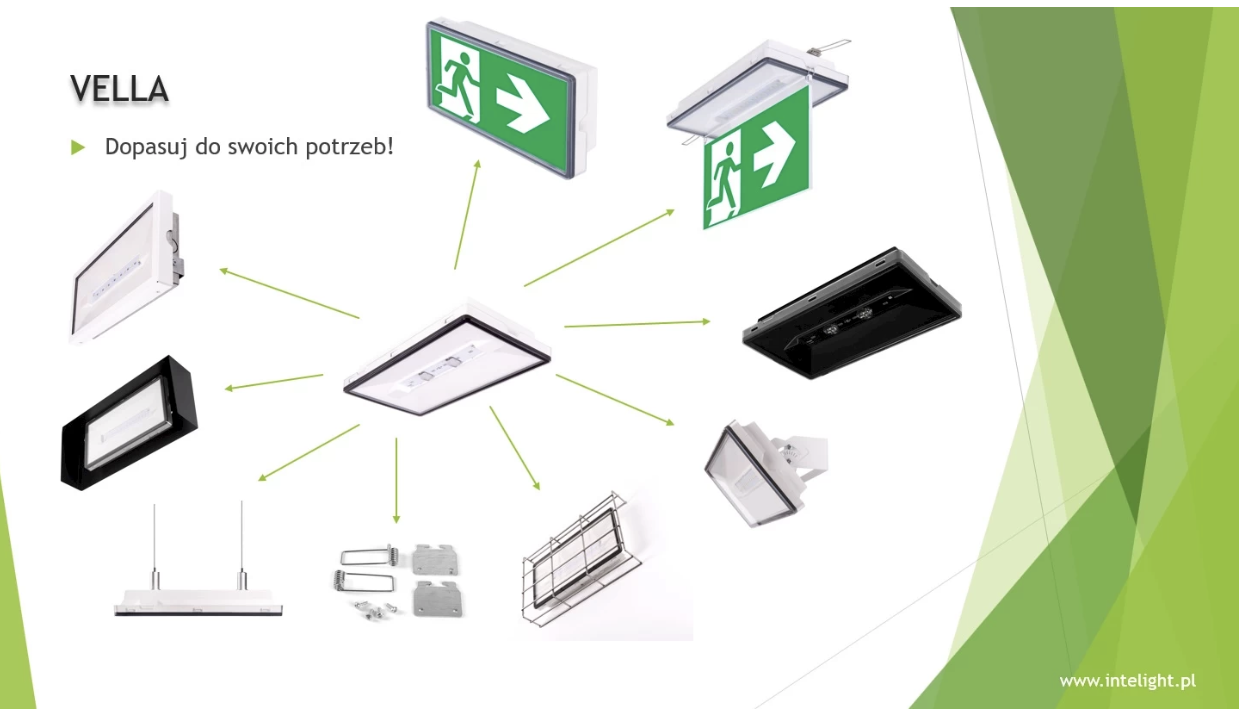 VELLA

Dopasuj do swoich potrzeb!

www.intelight.pl