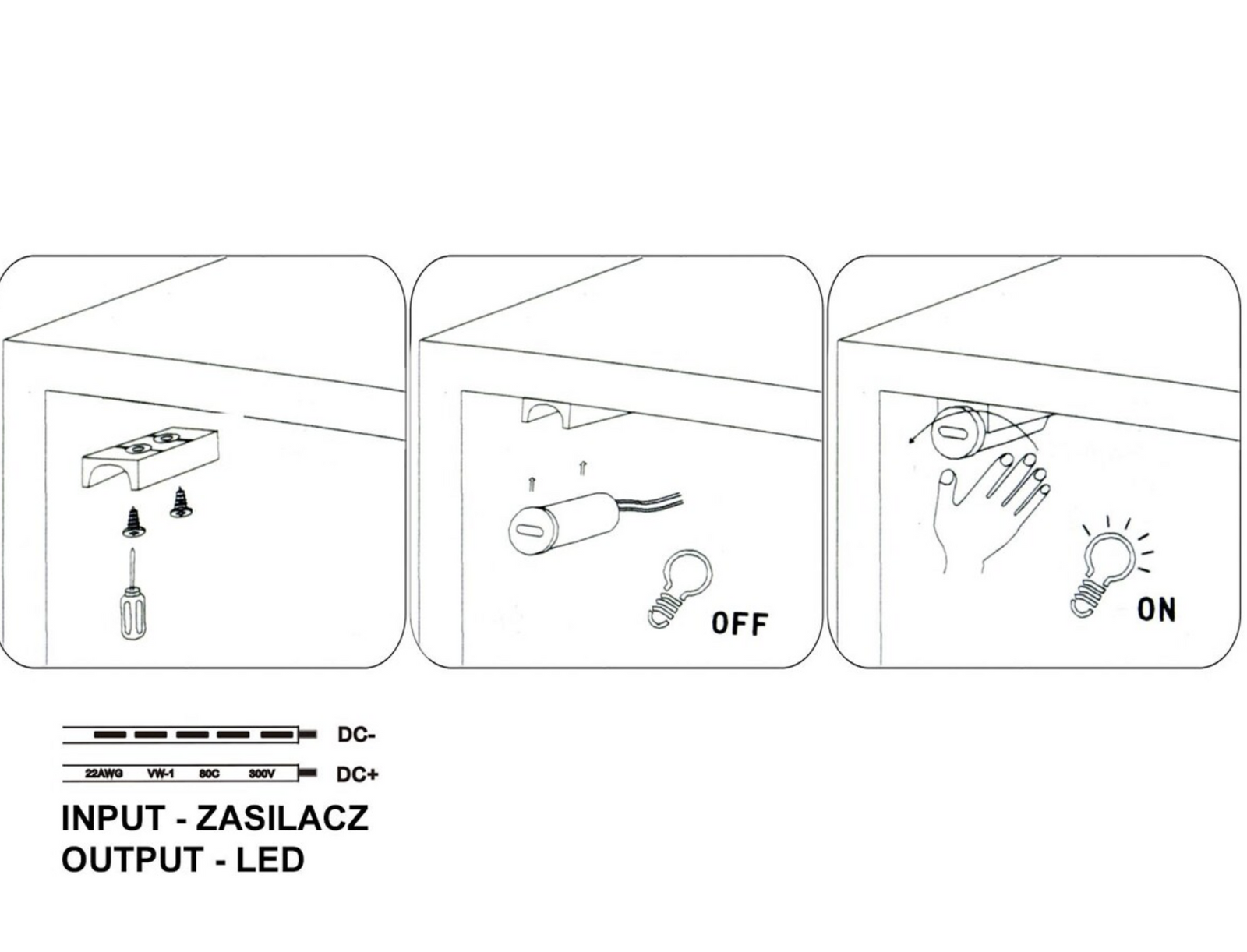 OFF

ON

DC-

22AWG VW-1 80C 300V DC+

INPUT - ZASILACZ
OUTPUT - LED