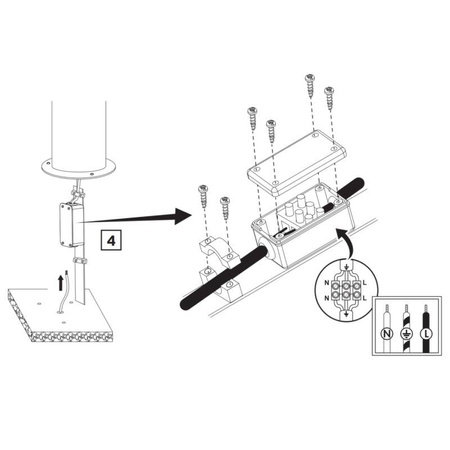 4

N
L
N
L

N
L