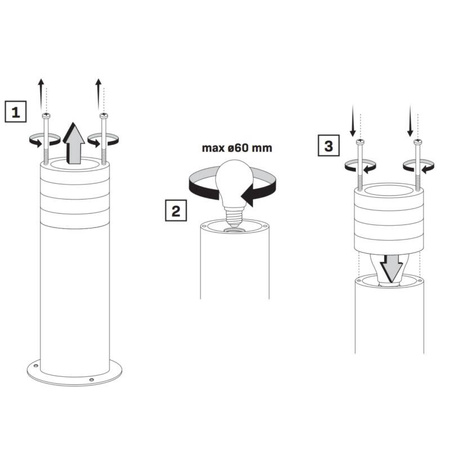 1

max ø60 mm

2

3