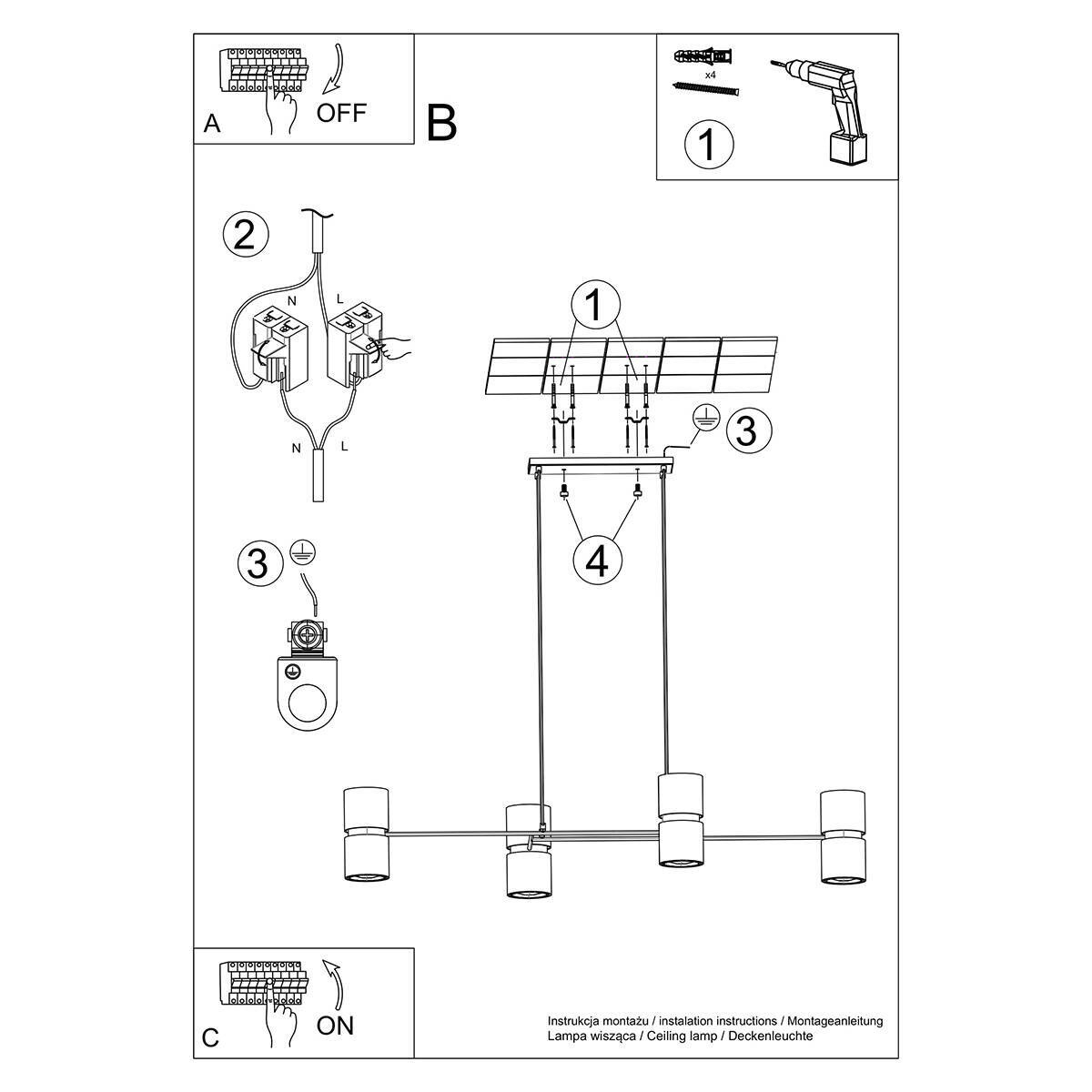 A
OFF
B
x4
1
2
N
L
N
L
1
3
4
3
C
ON
Instrukcja montażu / instalation instructions / Montageanleitung
Lampa wisząca / Ceiling lamp / Deckenleuchte