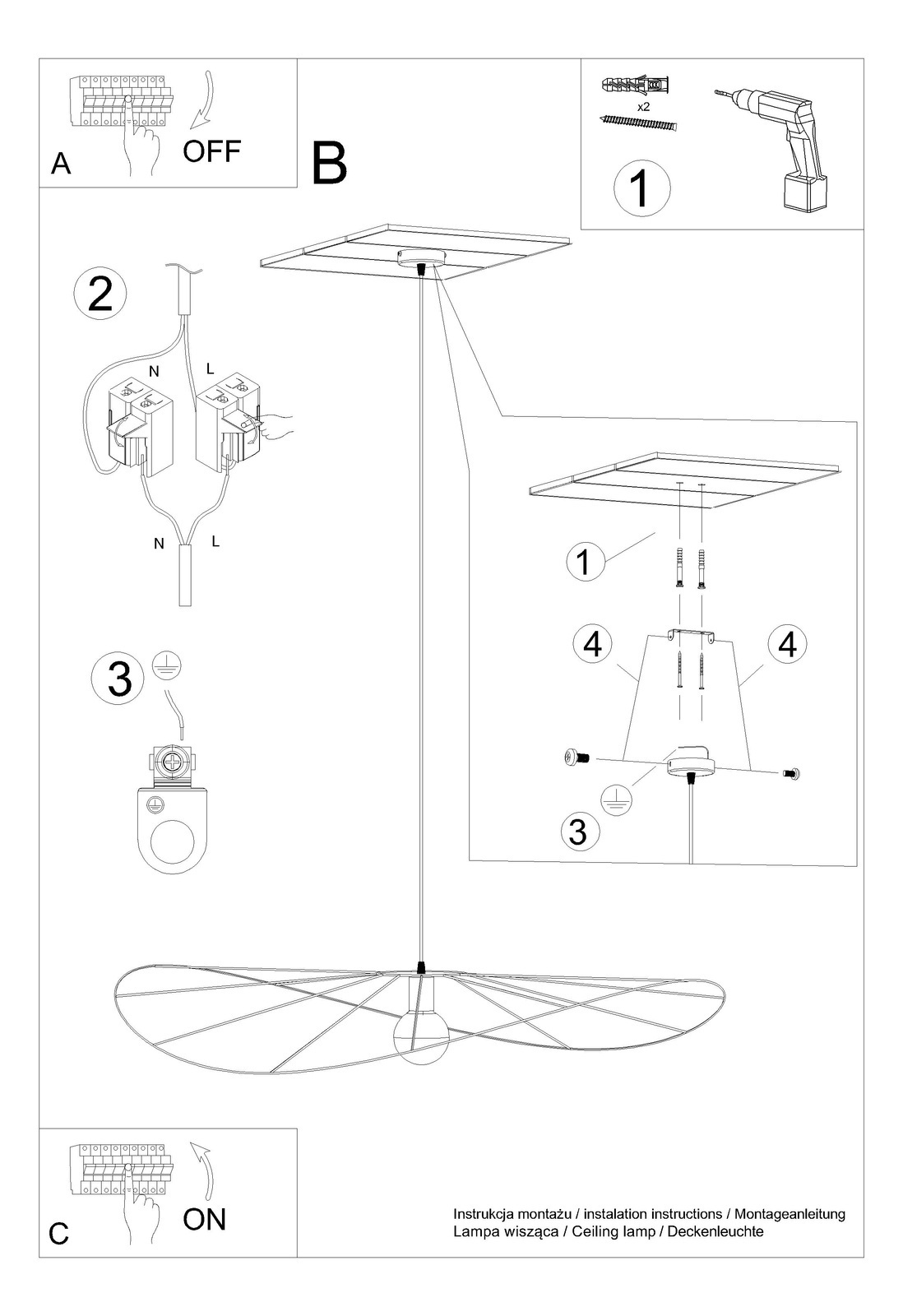 A
OFF

B

x2
1

2
N
L
N
L

3

1
4
4
3

C
ON

Instrukcja montażu / instalation instructions / Montageanleitung
Lampa wisząca / Ceiling lamp / Deckenleuchte