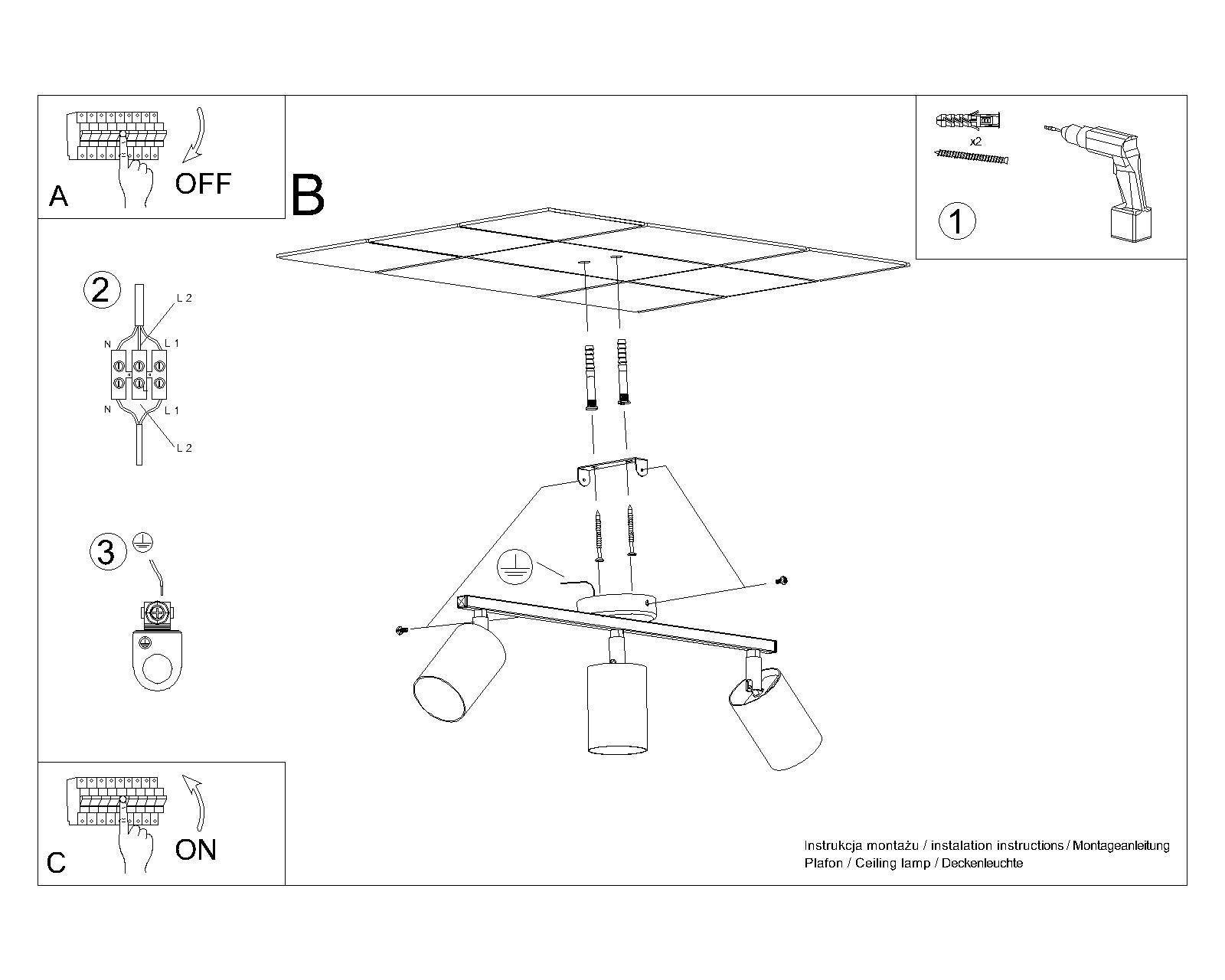 A OFF

B

x2

1

2

L 2

N

L 1

N

L 1

L 2

3

C ON

Instrukcja montażu / instalation instructions / Montageanleitung
Plafon / Ceiling lamp / Deckenleuchte