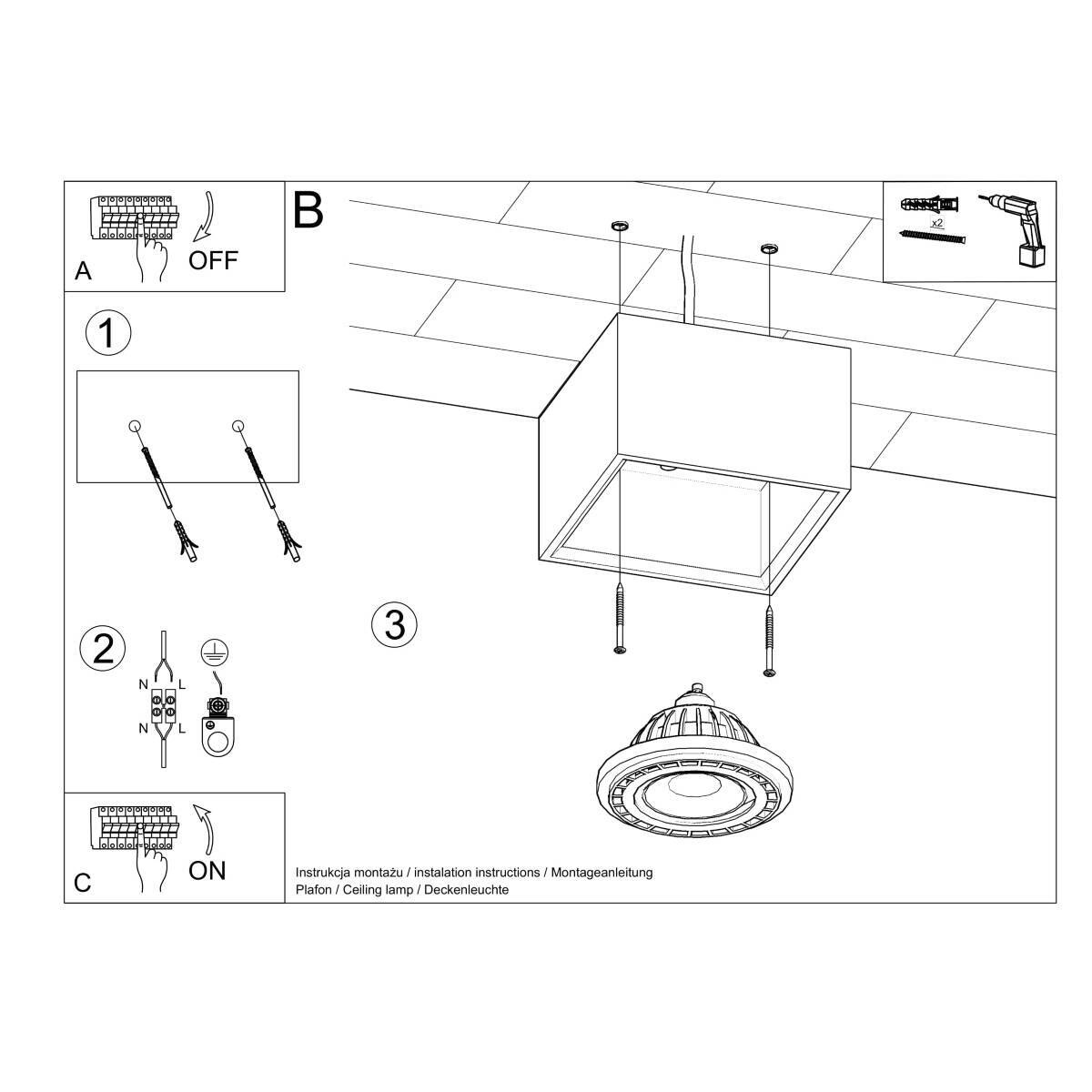 A

OFF

B

x2

1

2

N L

N L

3

C

ON

Instrukcja montażu / instalation instructions / Montageanleitung
Plafon / Ceiling lamp / Deckenleuchte