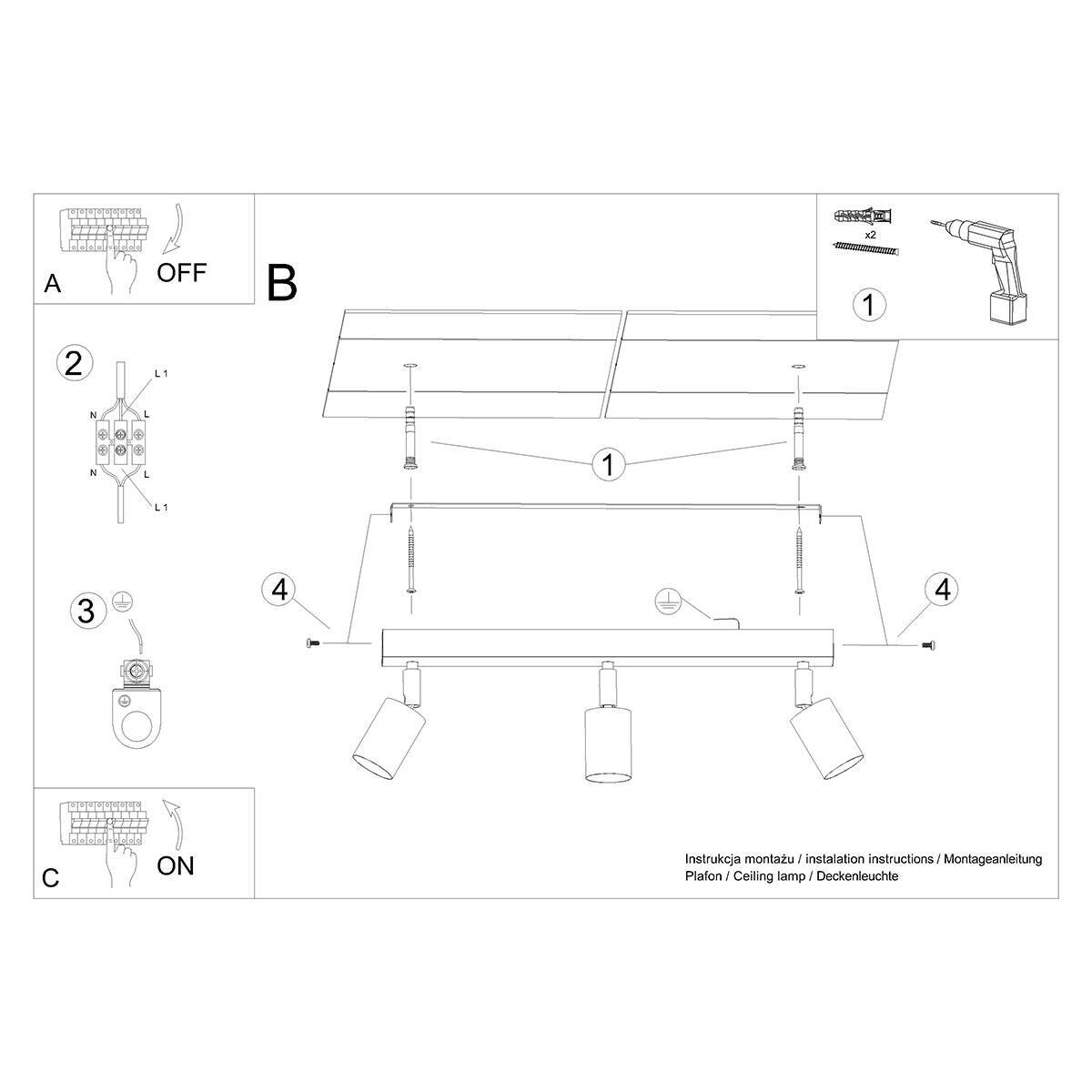 A
OFF

B

x2

1

2
L 1
N
L
N
L
L 1

1

3

4

4

C
ON

Instrukcja montażu / instalation instructions / Montageanleitung
Plafon / Ceiling lamp / Deckenleuchte