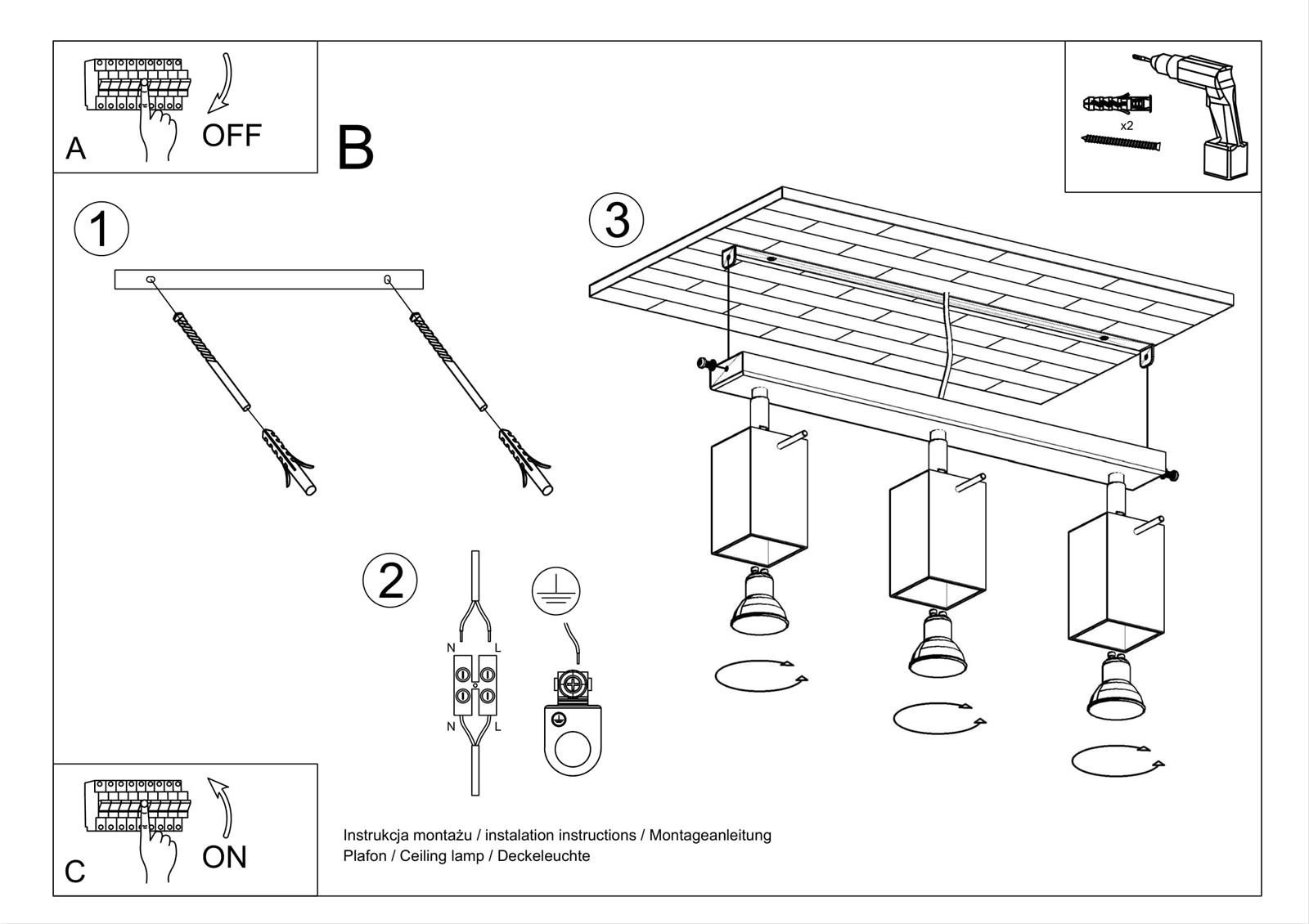 A
OFF

B

x2

1

3

2

N L

N L

C
ON

Instrukcja montażu / instalation instructions / Montageanleitung
Plafon / Ceiling lamp / Deckeleuchte