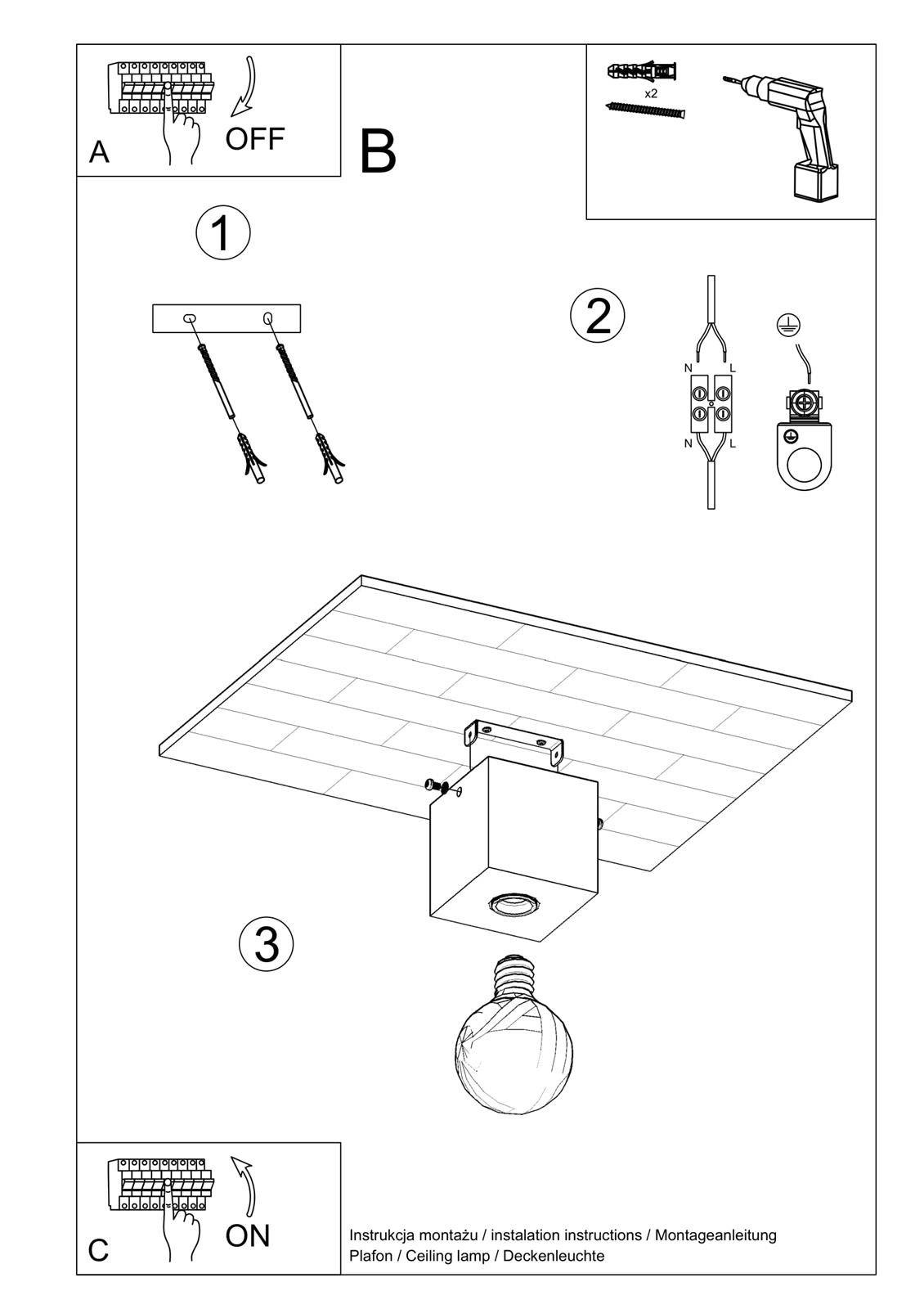 A
OFF

B

x2

1

2

N L
N L

3

C
ON

Instrukcja montażu / instalation instructions / Montageanleitung
Plafon / Ceiling lamp / Deckenleuchte